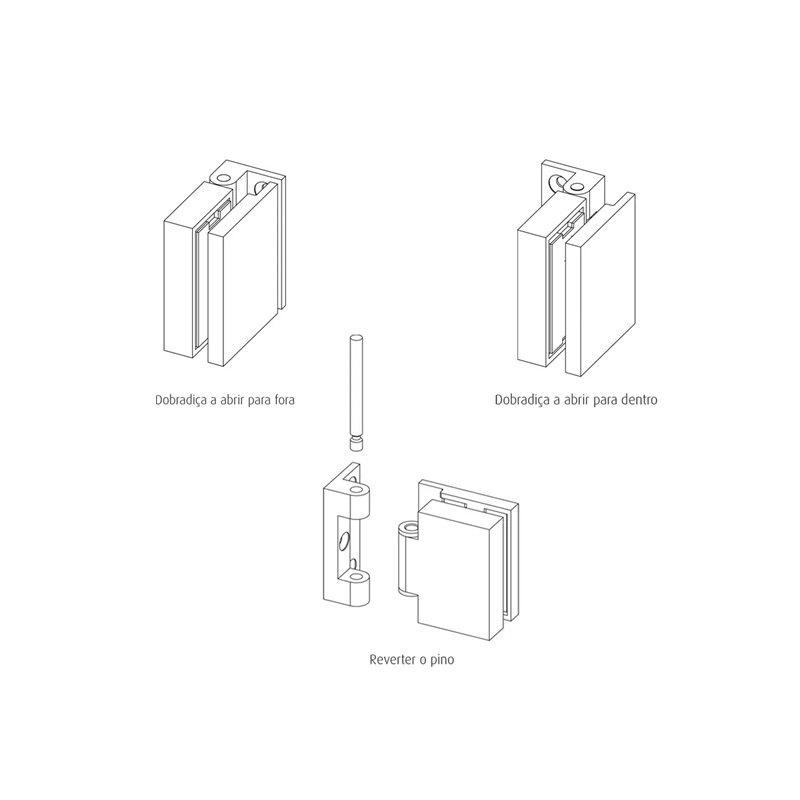 Dobradiça a abrir para fora

Dobradiça a abrir para dentro

Reverter o pino