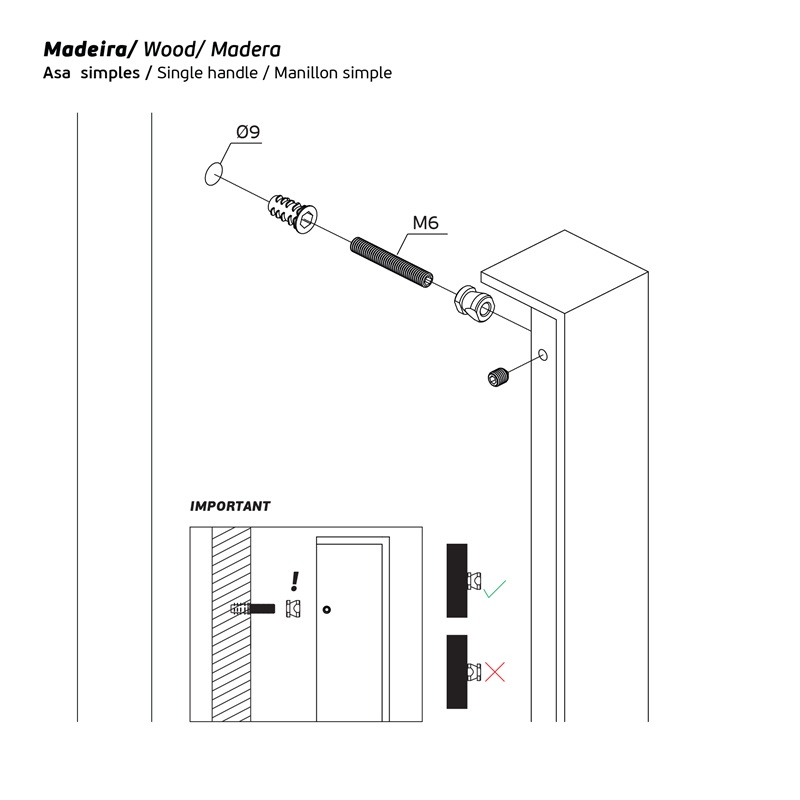 Madeira/ Wood/ Madera
Asa simples / Single handle / Manillon simple

Ø9

M6

IMPORTANT

!