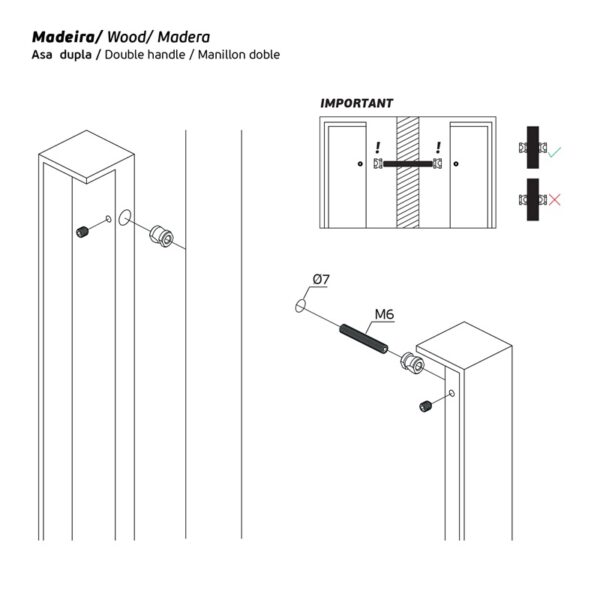 Madeira/ Wood/ Madera
Asa dupla / Double handle / Manillon doble

IMPORTANT

!

!

Ø7

M6