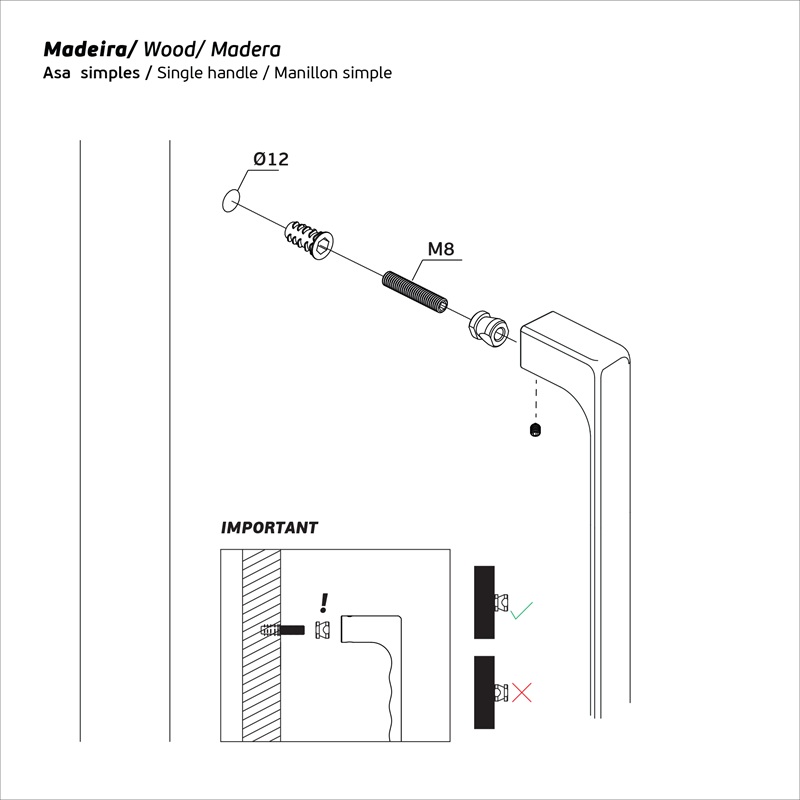 Madeira/ Wood/ Madera
Asa simples / Single handle / Manillon simple

Ø12

M8

IMPORTANT

!