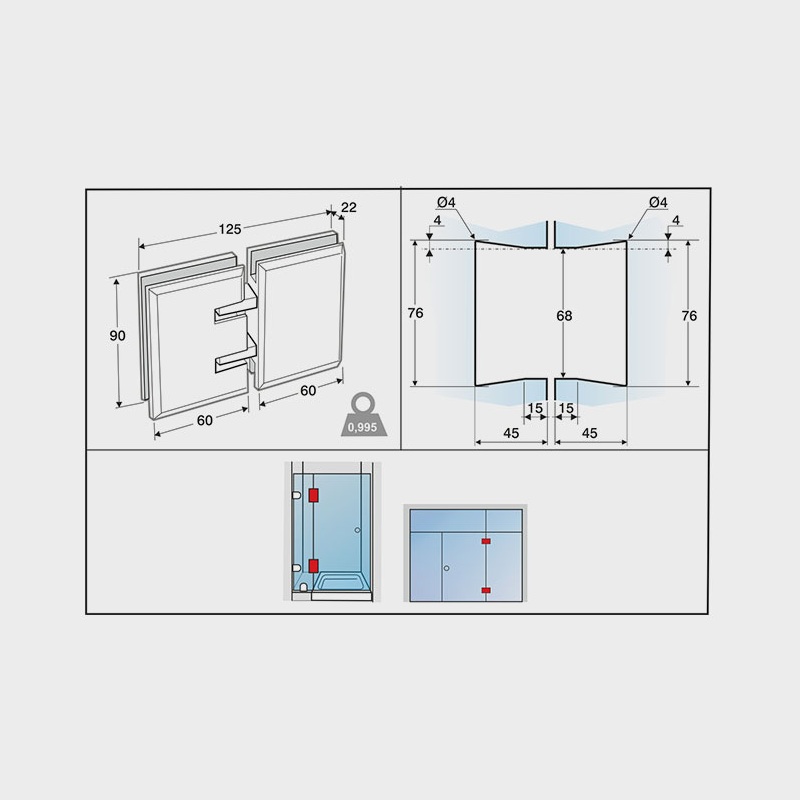 125
22
90
60
60
0,995

Ø4
4
Ø4
4
76
68
76
15
15
45
45